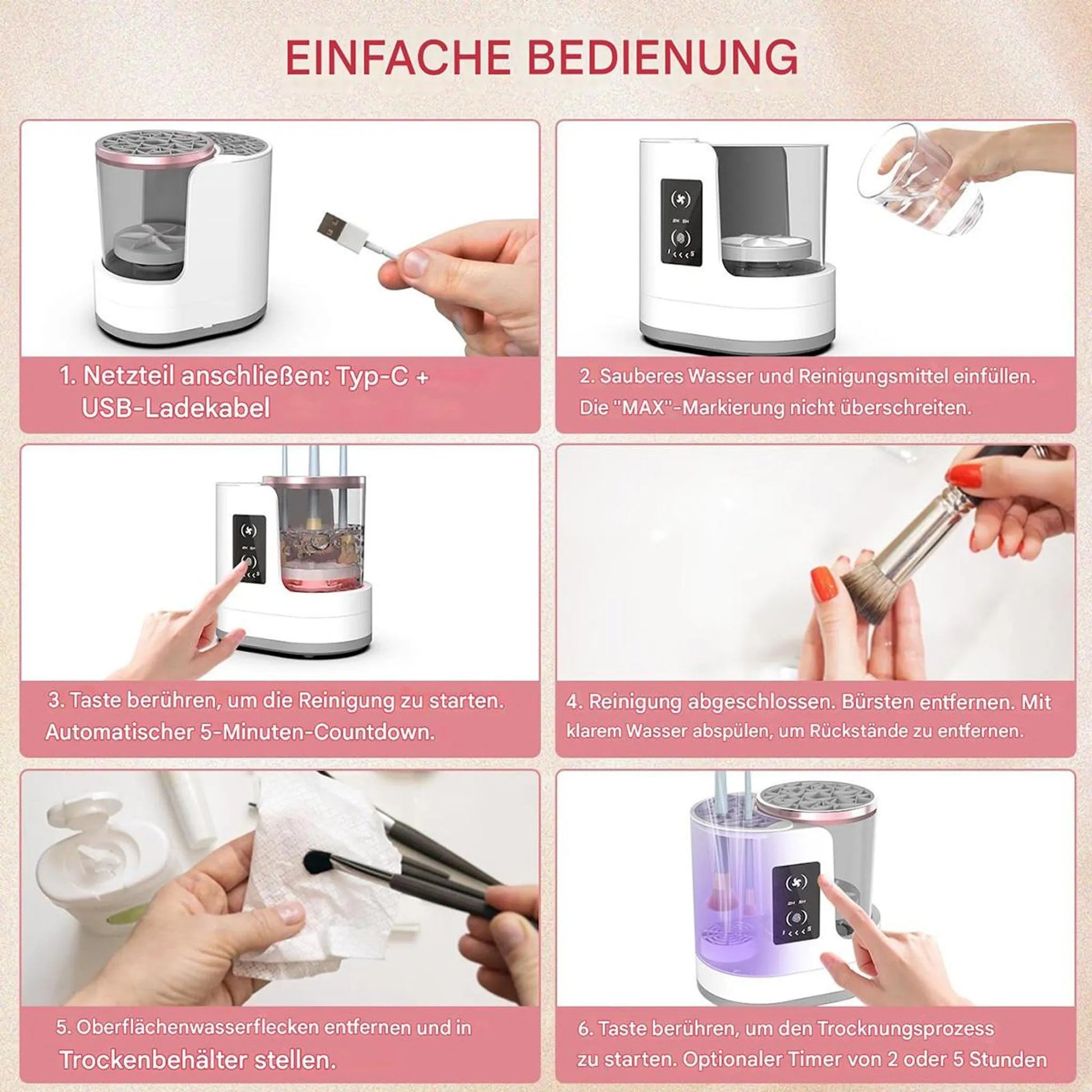 EINFACHE BEDIENUNG

1. Netzteil anschließen: Typ-C + USB-Ladekabel

2. Sauberes Wasser und Reinigungsmittel einfüllen. Die "MAX"-Markierung nicht überschreiten.

3. Taste berühren, um die Reinigung zu starten. Automatischer 5-Minuten-Countdown.

4. Reinigung abgeschlossen. Bürsten entfernen. Mit klarem Wasser abspülen, um Rückstände zu entfernen.

5. Oberflächenwasserflecken entfernen und in Trockenbehälter stellen.

6. Taste berühren, um den Trocknungsprozess zu starten. Optionaler Timer von 2 oder 5 Stunden