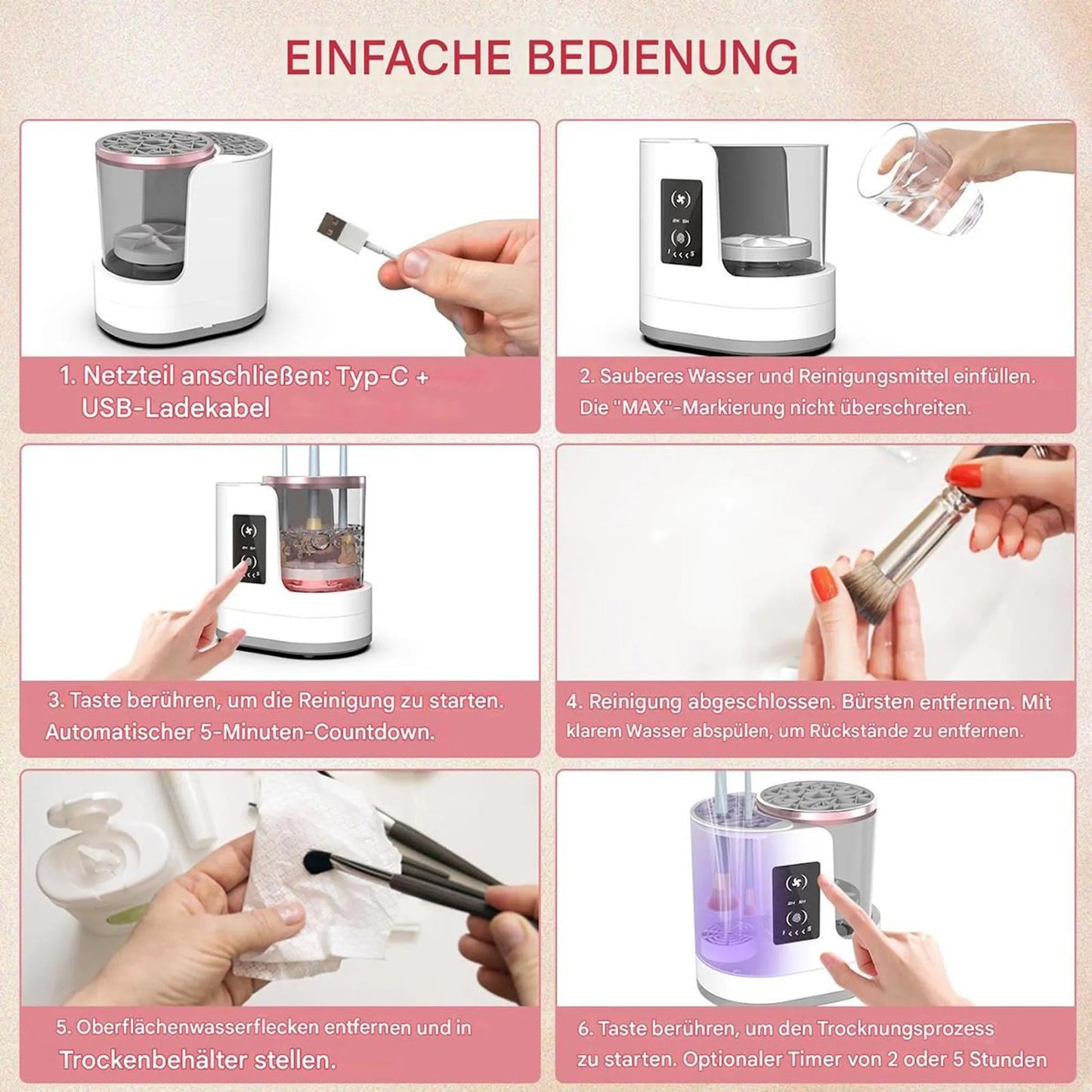 EINFACHE BEDIENUNG

1. Netzteil anschließen: Typ-C + USB-Ladekabel

2. Sauberes Wasser und Reinigungsmittel einfüllen. Die "MAX"-Markierung nicht überschreiten.

3. Taste berühren, um die Reinigung zu starten. Automatischer 5-Minuten-Countdown.

4. Reinigung abgeschlossen. Bürsten entfernen. Mit klarem Wasser abspülen, um Rückstände zu entfernen.

5. Oberflächenwasserflecken entfernen und in Trockenbehälter stellen.

6. Taste berühren, um den Trocknungsprozess zu starten. Optionaler Timer von 2 oder 5 Stunden